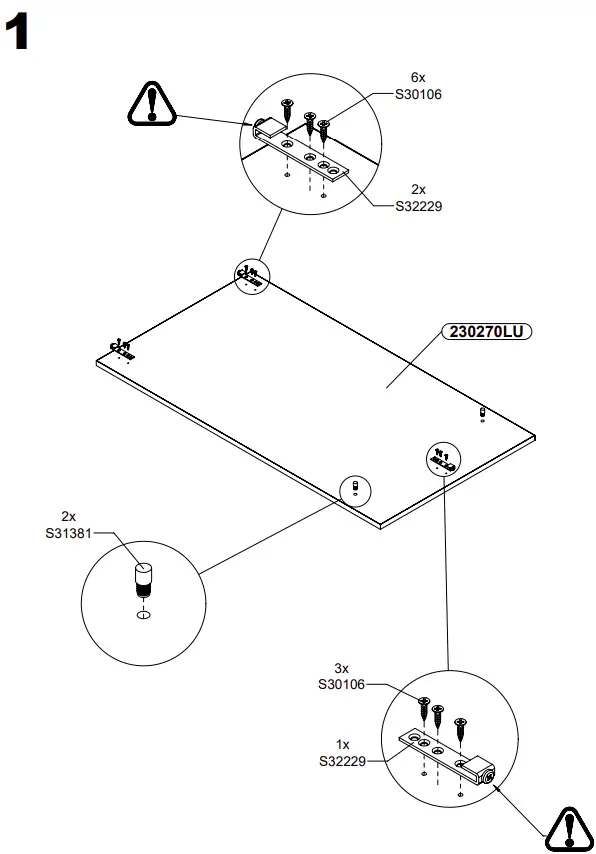 1

6x
S30106

2x
S32229

230270LU

2x
S31381

3x
S30106

1x
S32229