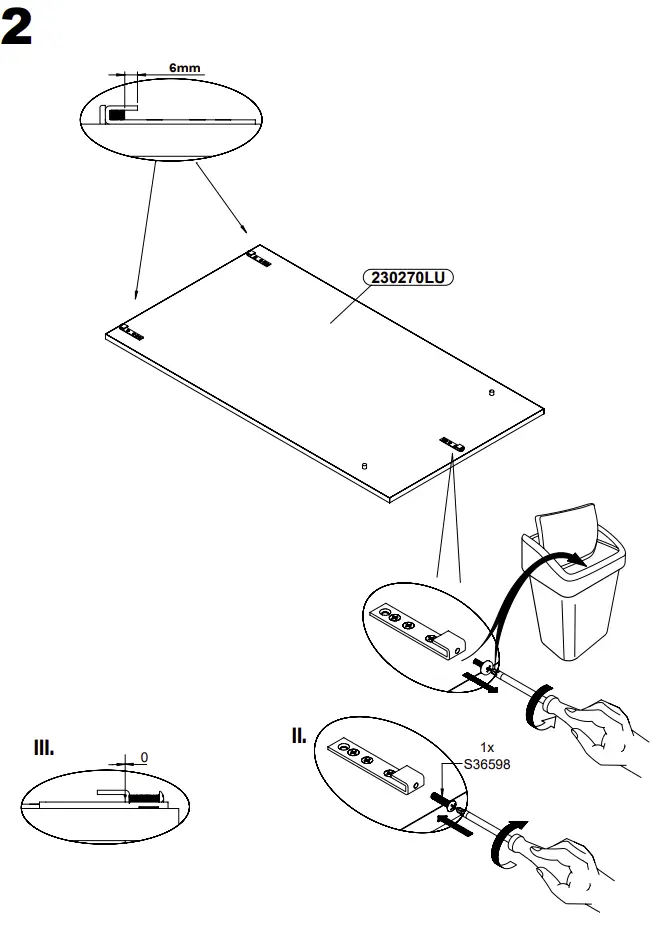 2

6mm

230270LU

III.

0

II.

1x
S36598