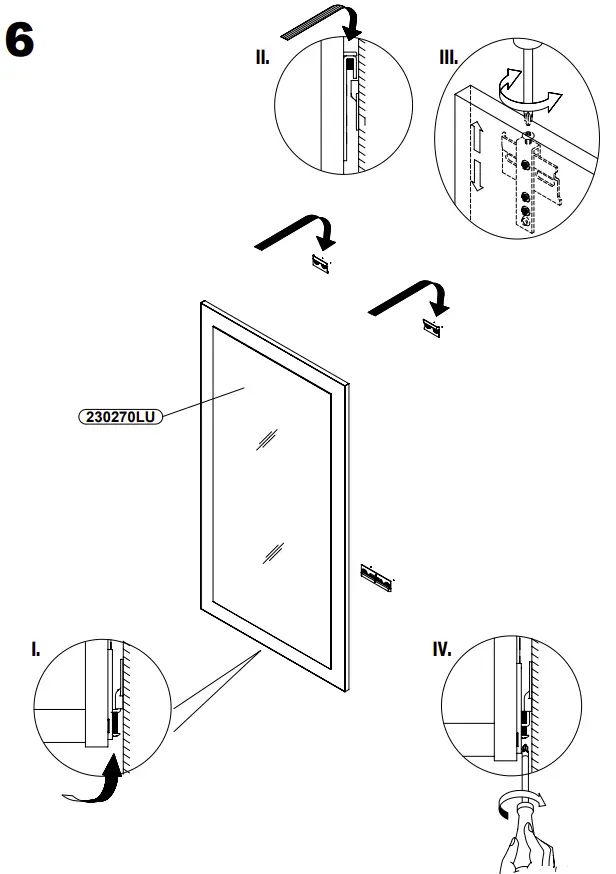 6

II.

III.

230270LU

I.

IV.