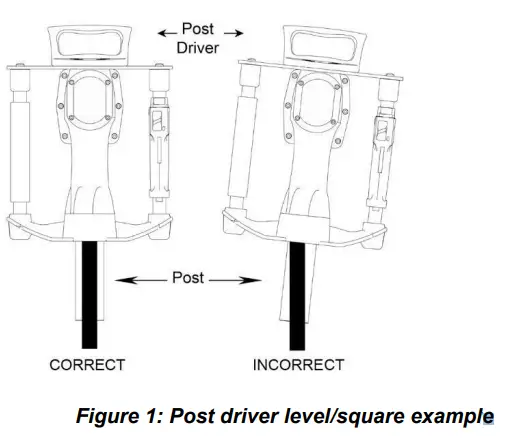 Post Driver

Post

CORRECT

INCORRECT

Figure 1: Post driver level/square example