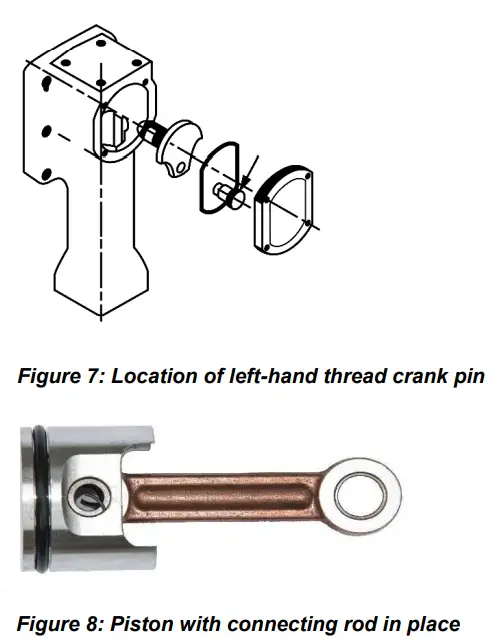 Figure 7: Location of left-hand thread crank pin

Figure 8: Piston with connecting rod in place