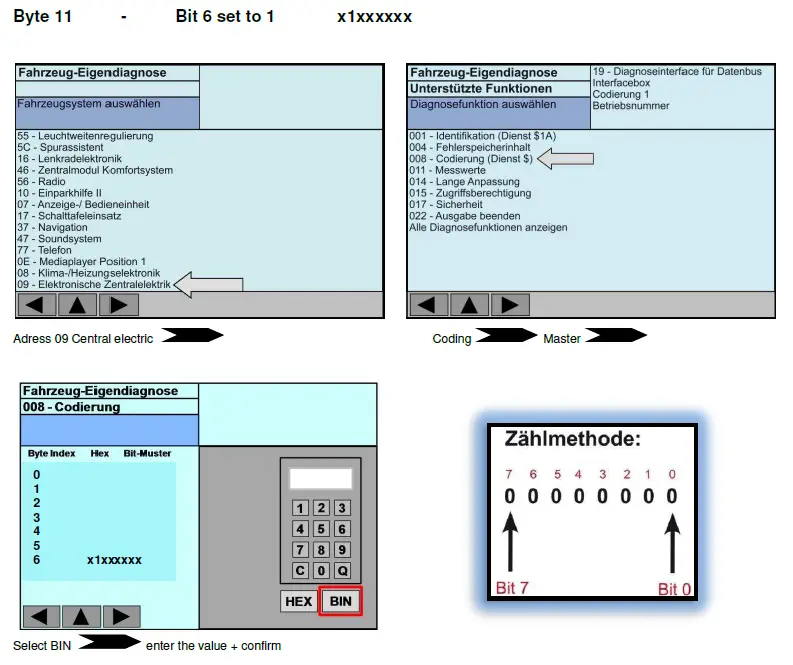 Byte 11 - Bit 6 set to 1 x1xxxxxx

Fahrzeug-Eigendiagnose

Fahrzeugsystem auswählen

55 - Leuchtweitenregulierung
5C - Spurassistent
16 - Lenkradelektronik
46 - Zentralmodul Komfortsystem
56 - Radio
10 - Einparkhilfe II
07 - Anzeige-/ Bedieneinheit
17 - Schalttafeleinsatz
37 - Navigation
47 - Soundsystem
77 - Telefon
0E - Mediaplayer Position 1
08 - Klima-/Heizungselektronik
09 - Elektronische Zentralelektrik

Adress 09 Central electric

Fahrzeug-Eigendiagnose
Unterstützte Funktionen
Diagnosefunktion auswählen

19 - Diagnoseinterface für Datenbus
Interfacebox
Codierung 1
Betriebsnummer

001 - Identifikation (Dienst $1A)
004 - Fehlerspeicherinhalt
008 - Codierung (Dienst $)
011 - Messwerte
014 - Lange Anpassung
015 - Zugriffsberechtigung
017 - Sicherheit
022 - Ausgabe beenden
Alle Diagnosefunktionen anzeigen

Coding Master

Fahrzeug-Eigendiagnose
008 - Codierung

Byte Index Hex Bit-Muster
0
1
2
3
4
5
6 x1xxxxxx

1 2 3
4 5 6
7 8 9
C 0 Q
HEX BIN

Select BIN enter the value + confirm

Zählmethode:
7 6 5 4 3 2 1 0
0 0 0 0 0 0 0 0
Bit 7 Bit 0