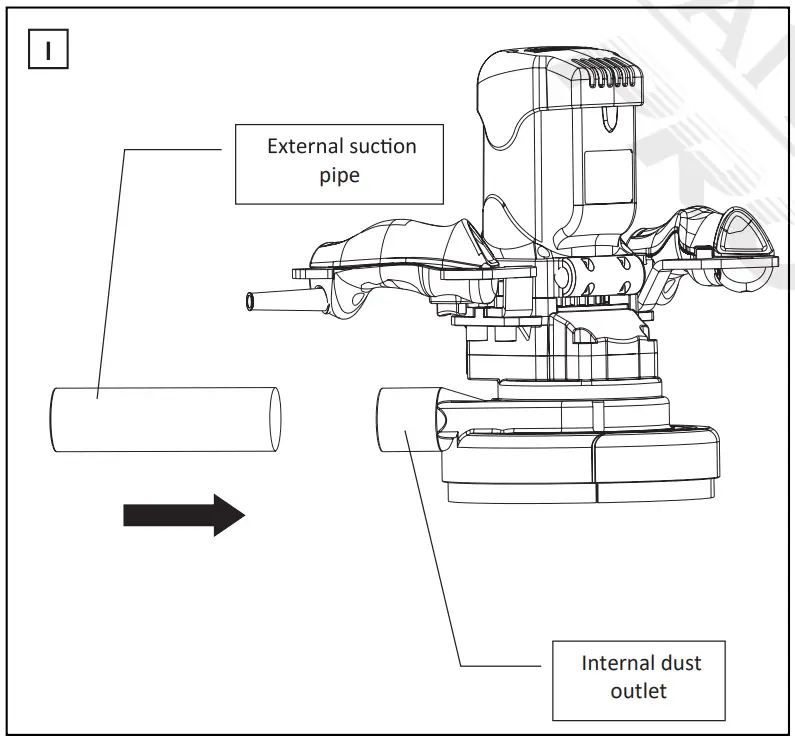 I

External suction pipe

Internal dust outlet