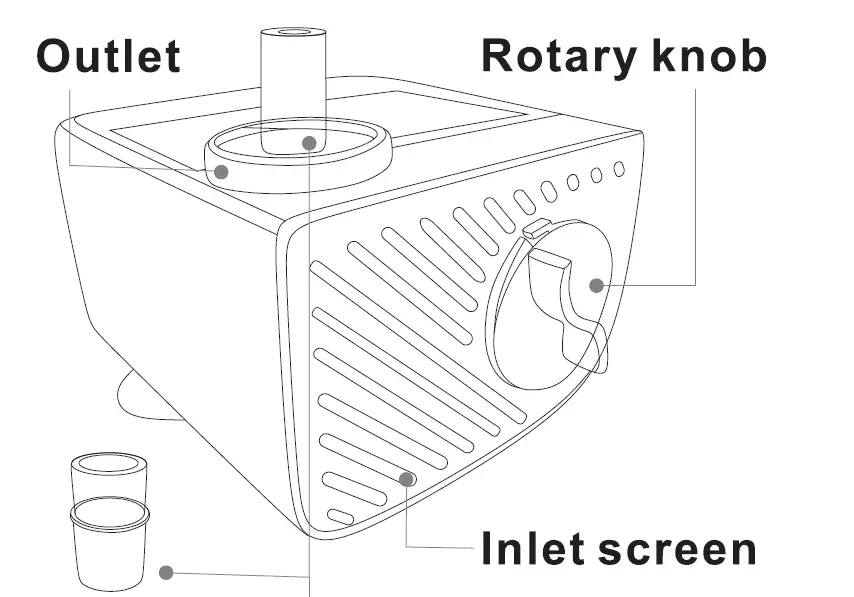 Outlet

Rotary knob

Inlet screen