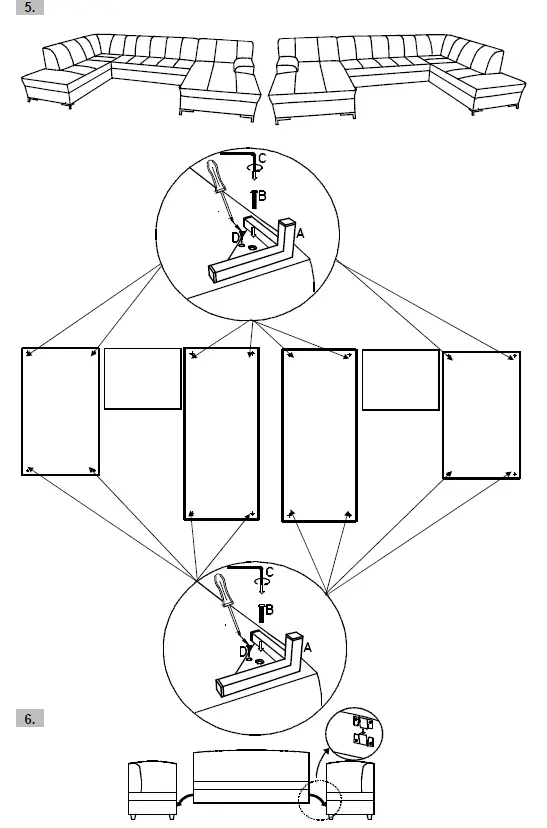 5.

C
B
D
A

C
B
D
A

6.