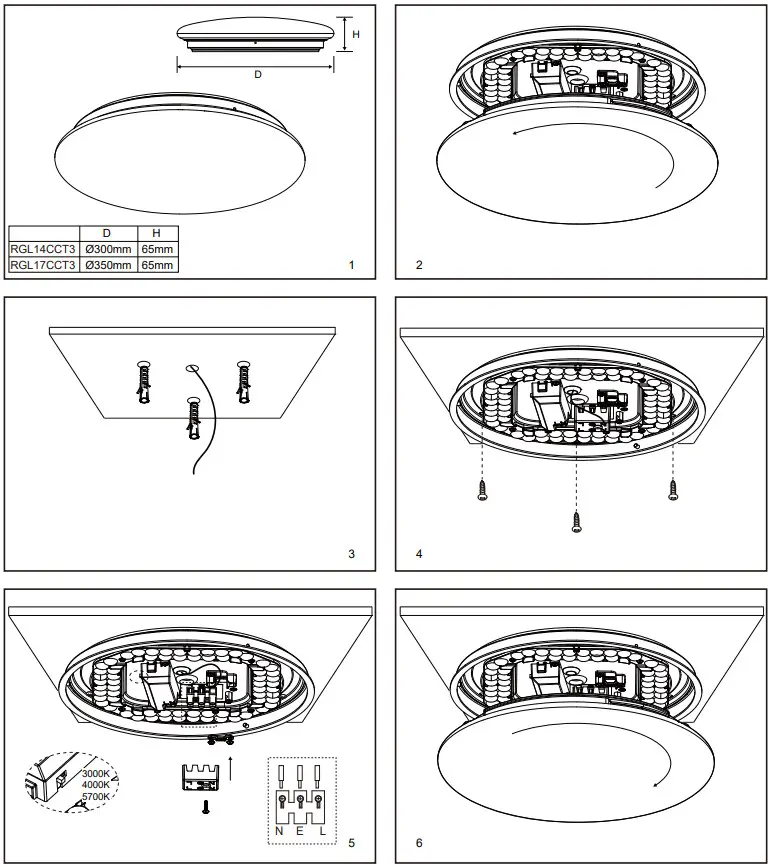 H

D

| | D | H |
|---|---|---|
| RGL14CCT3 | Ø300mm | 65mm |
| RGL17CCT3 | Ø350mm | 65mm |

1

2

3

4

3000K
4000K
5700K

N E L

5

6