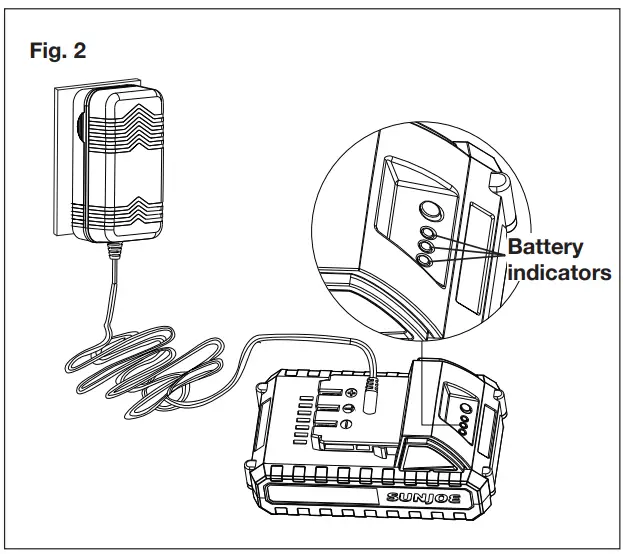 Fig. 2

Battery indicators

SUNJOE