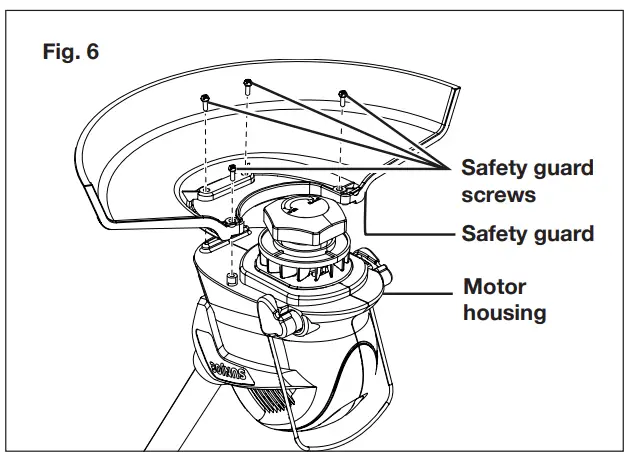 Fig. 6

Safety guard screws

Safety guard

Motor housing

SUNJOE