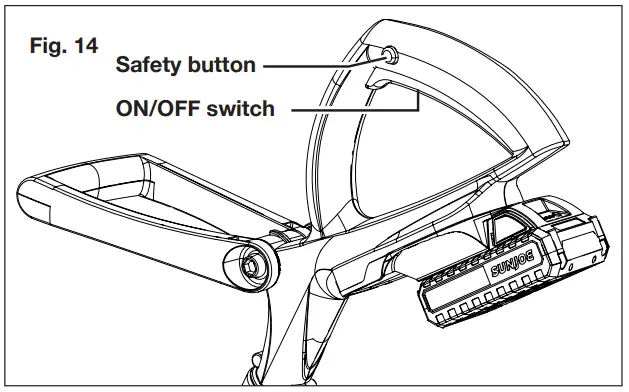 Fig. 14
Safety button
ON/OFF switch
SUNJOE