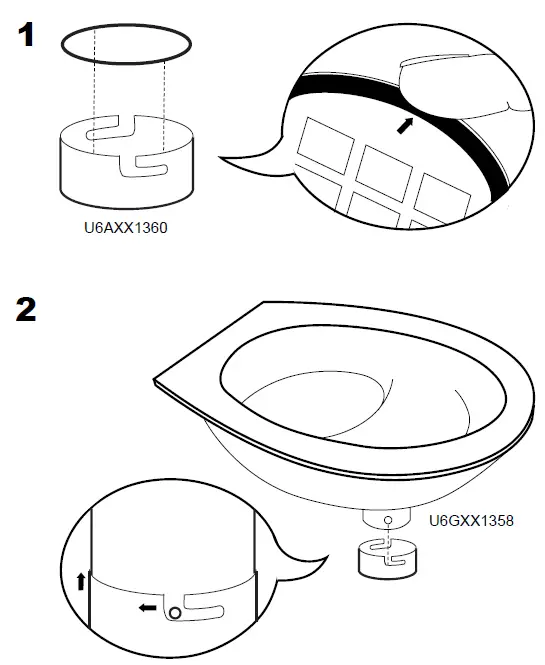 1

U6AXX1360

2

U6GXX1358