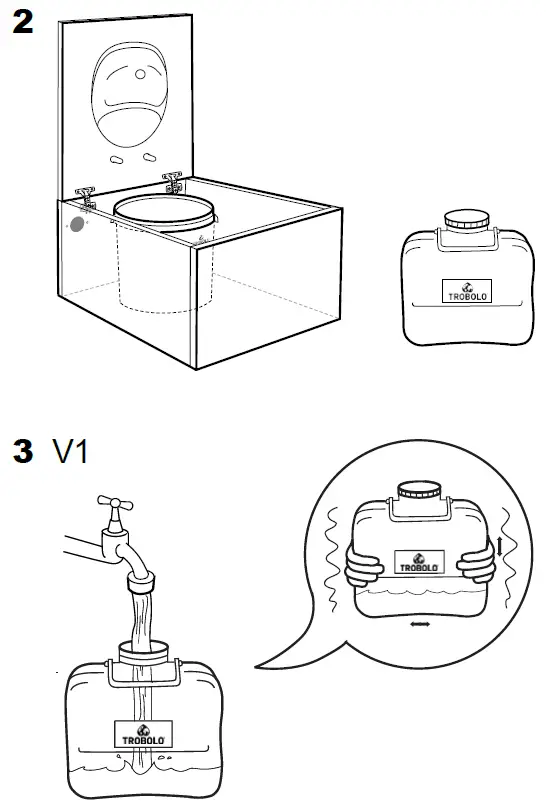 2

TROBOLO

3 V1

TROBOLO

TROBOLO