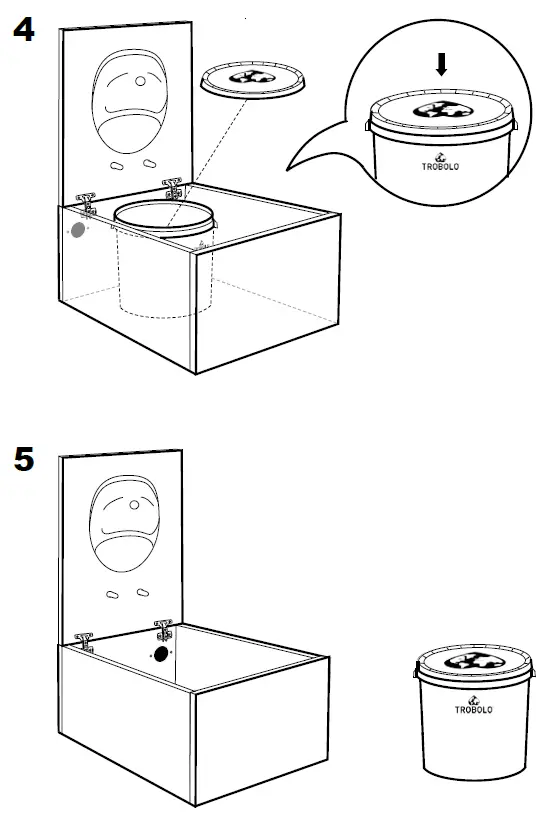 4

TROBOLO

5

TROBOLO