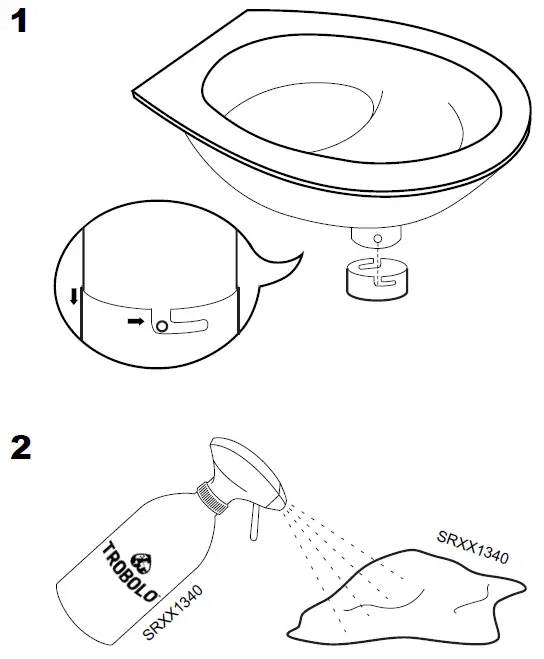 1

2

TROBOLO

SRXX1340

SRXX1340