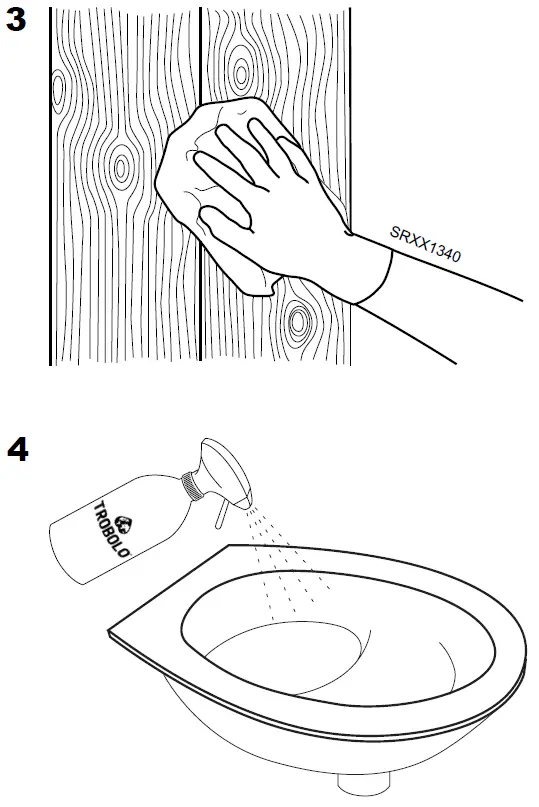 3

SRXX1340

4

TROBOLO