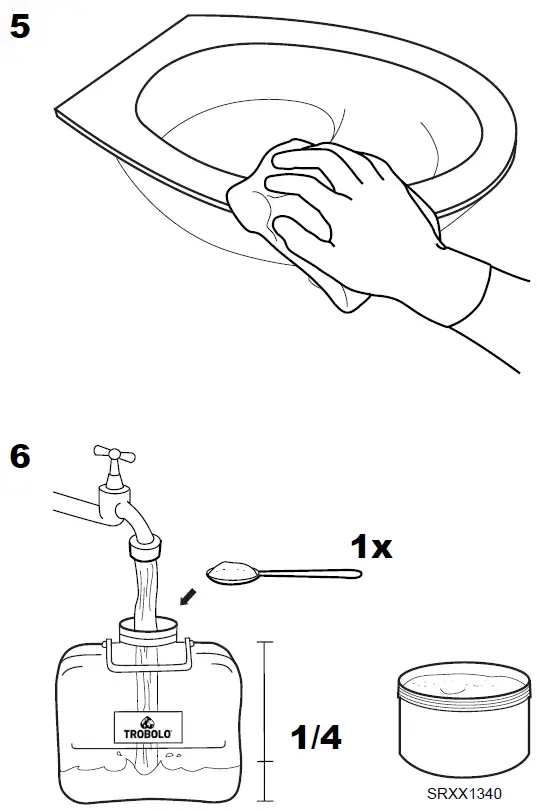 5

6

1x

TROBOLO

1/4

SRXX1340