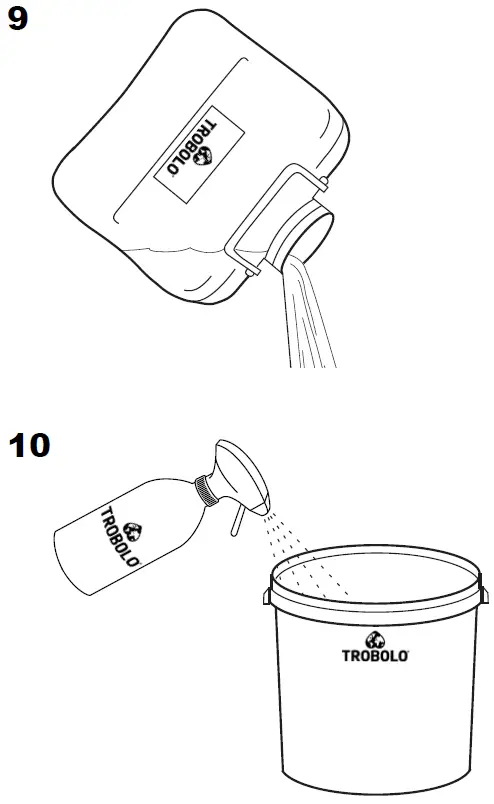 9

TROBOLO

10

TROBOLO

TROBOLO