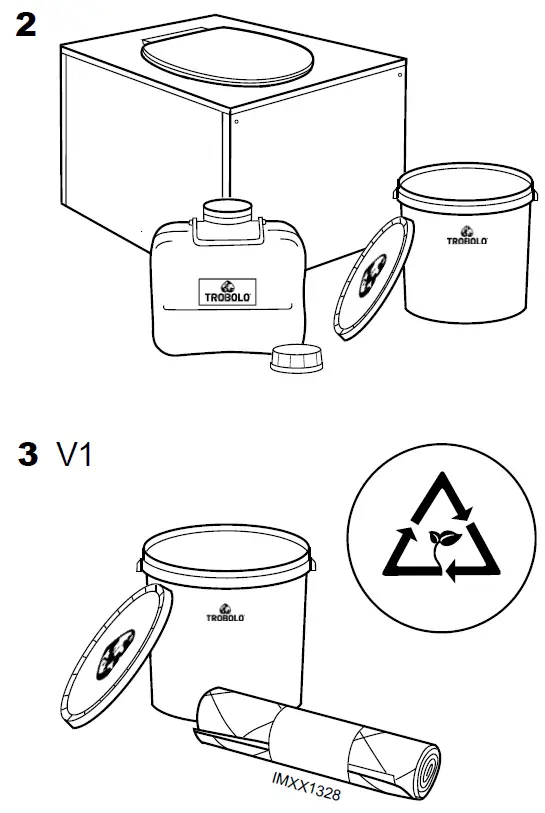 2

TROBOLO

TROBOLO

3 V1

TROBOLO

IMXX1328