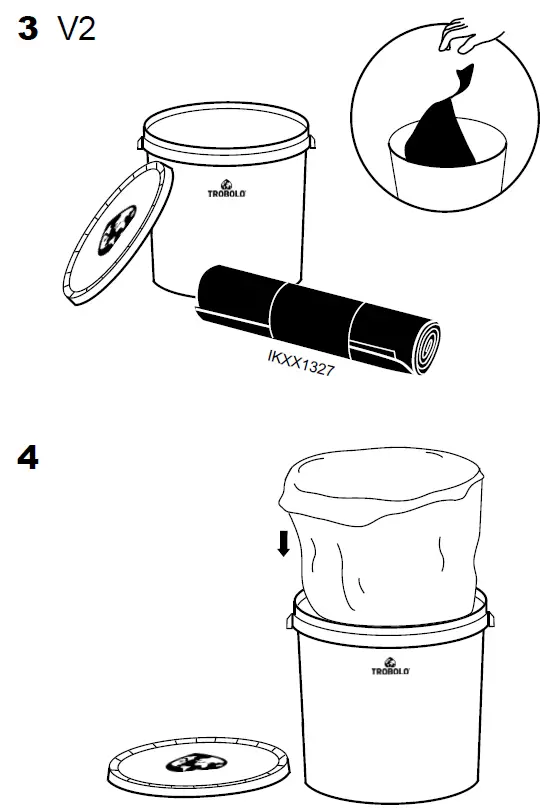 3 V2

TROBOLO

IKXX1327

4

TROBOLO