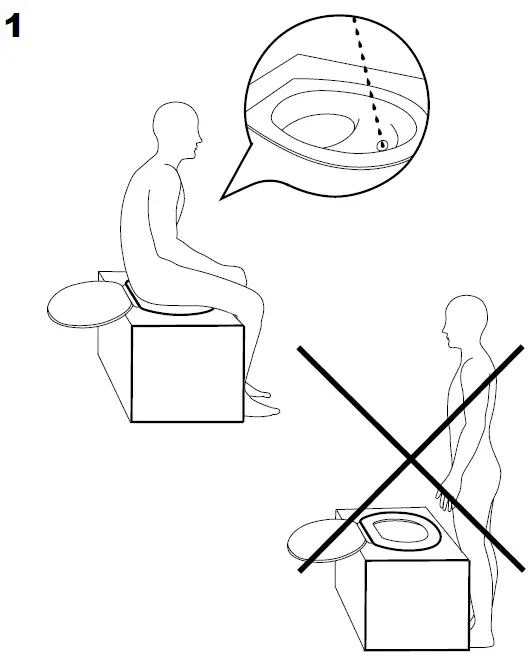 1