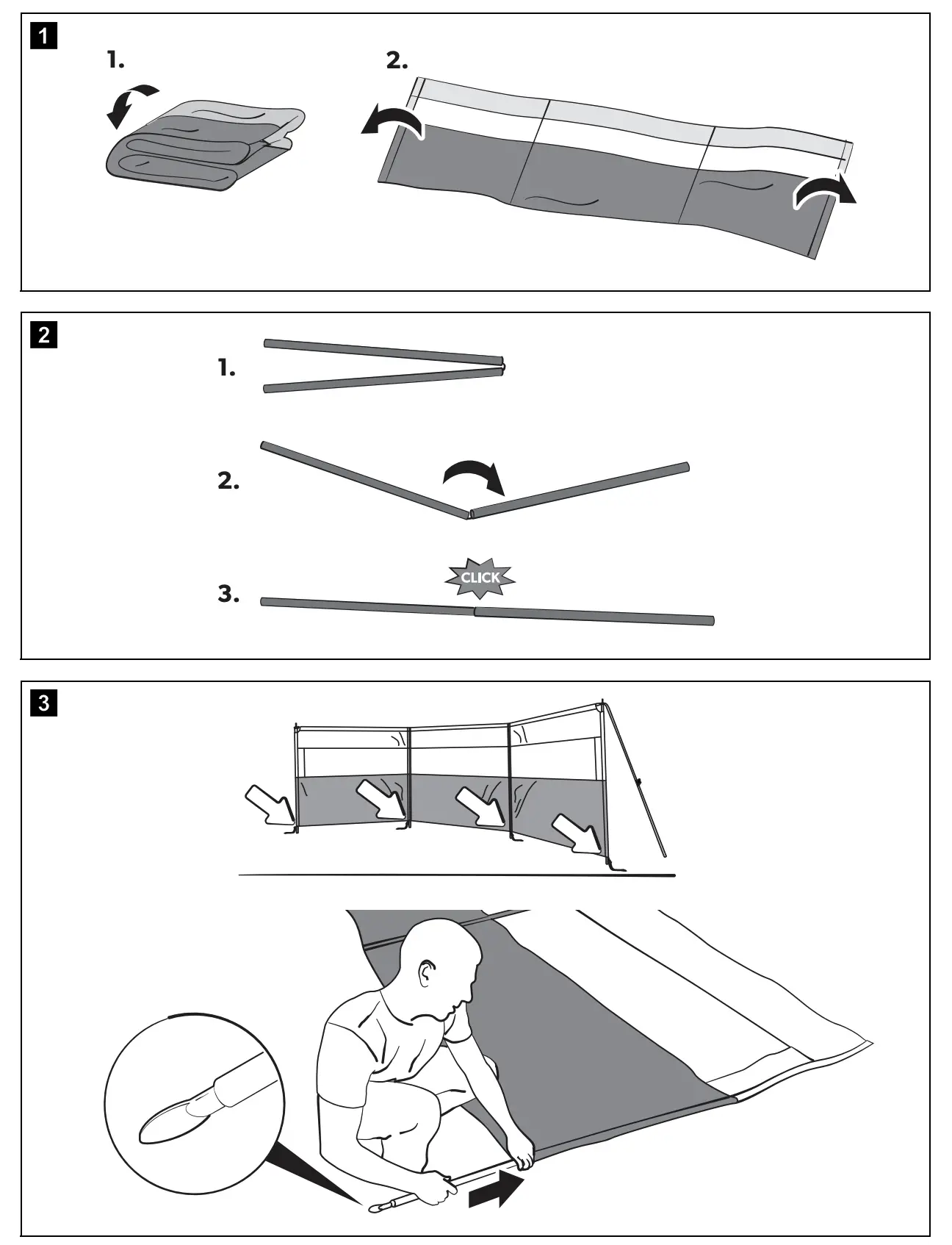 1

1.

2.

2

1.

2.

3.

CLICK

3