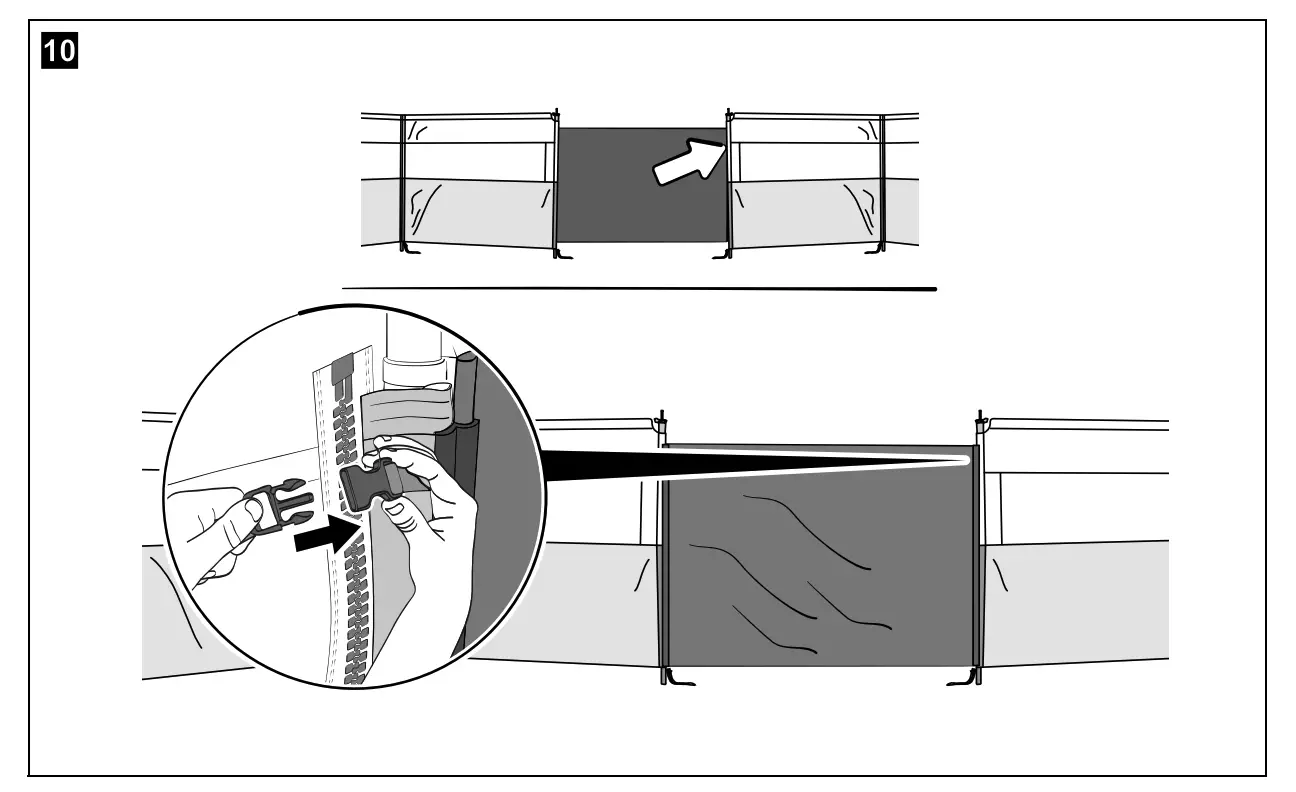 10