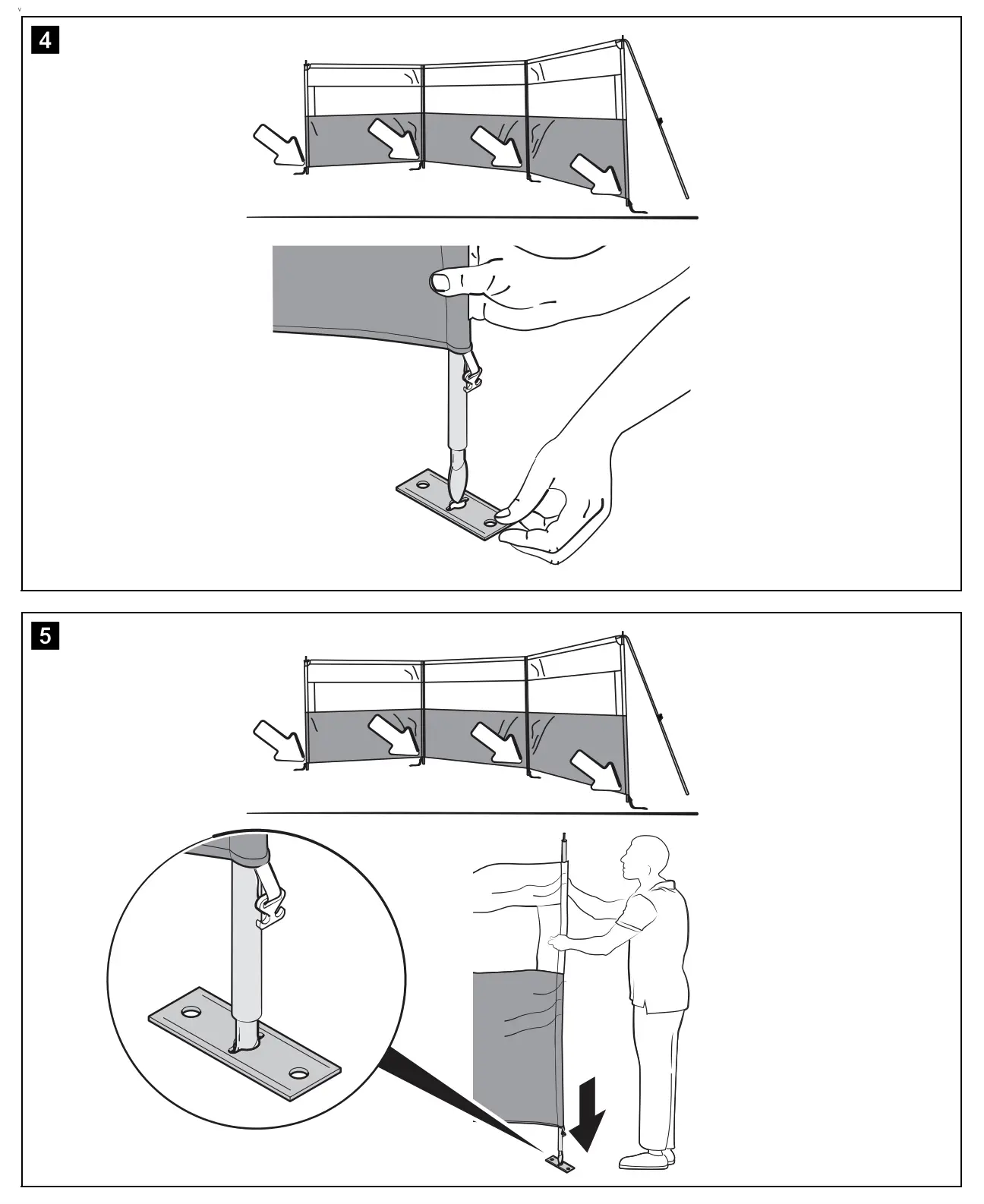 4

5