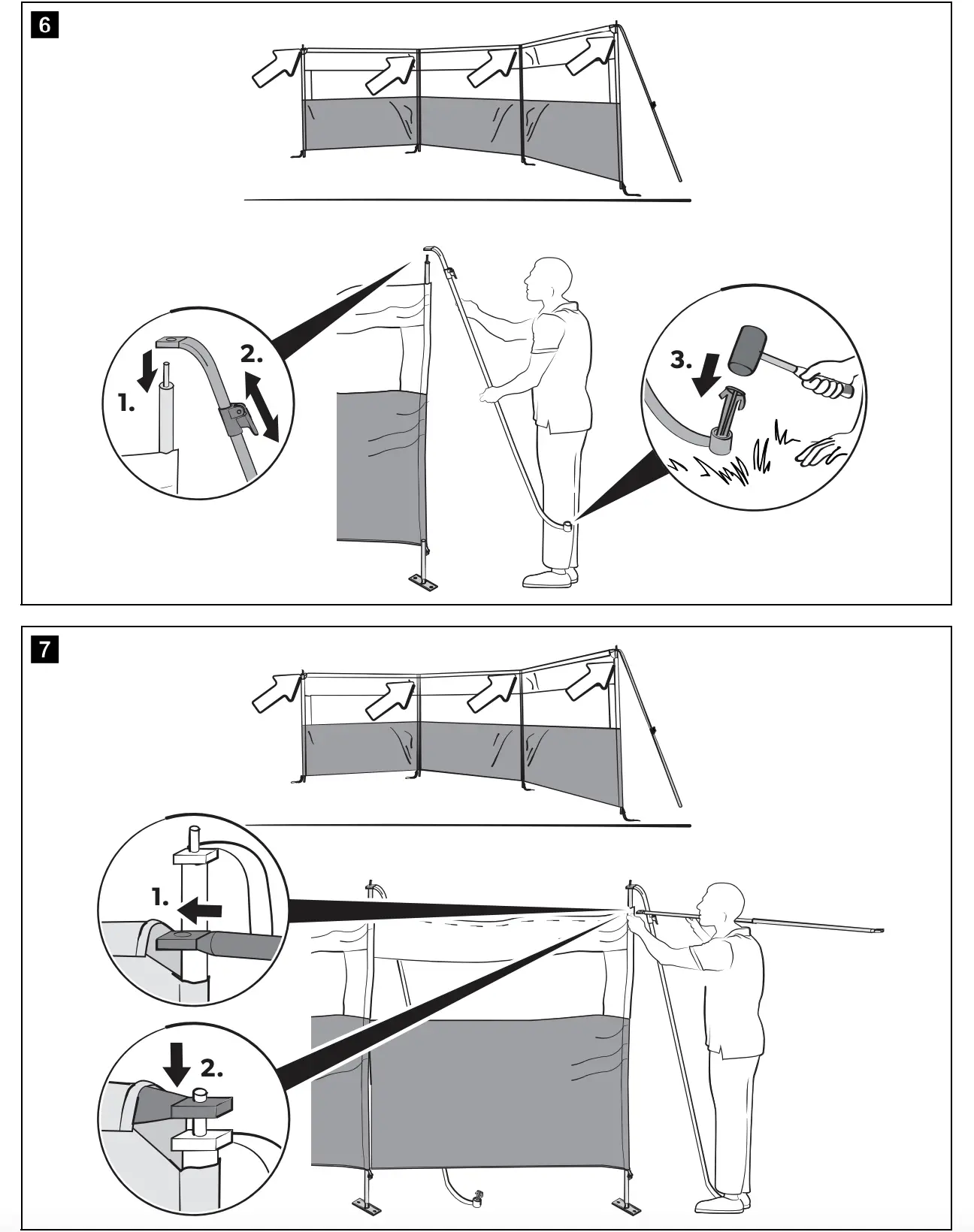 6

1.

2.

3.

7

1.

2.