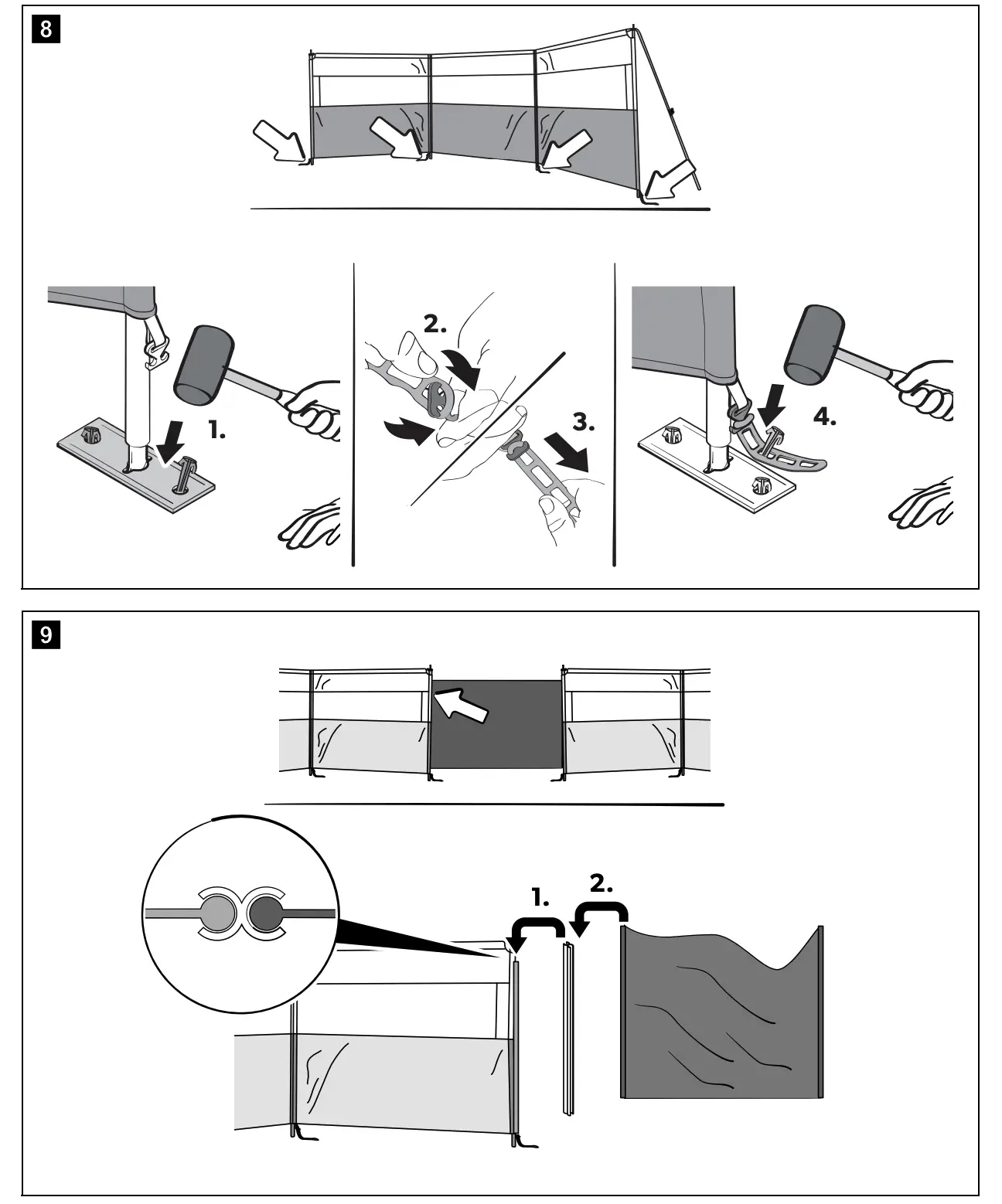 8

1.

2.

3.

4.

9

1.

2.