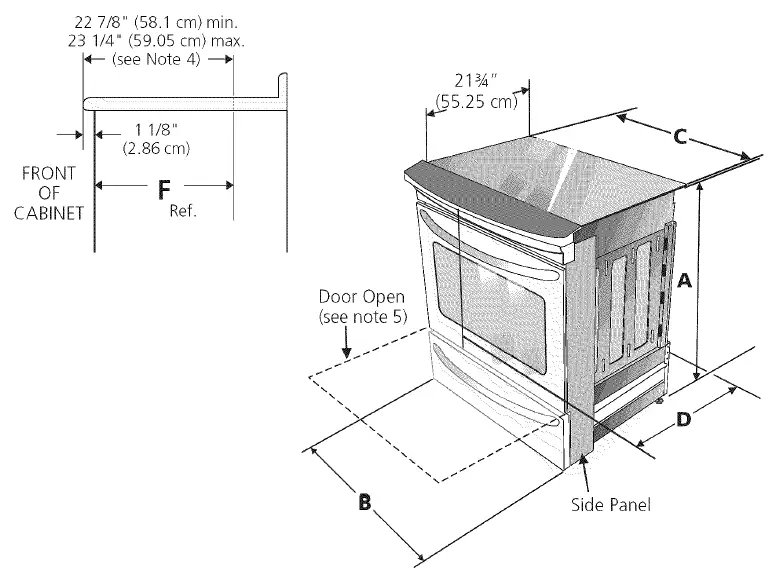 22 7/8" (58.1 cm) min.
23 1/4" (59.05 cm) max.
(see Note 4)

1 1/8"
(2.86 cm)

FRONT
OF
CABINET

F
Ref.

21¾"
(55.25 cm)

C

A

Door Open
(see note 5)

D

B

Side Panel