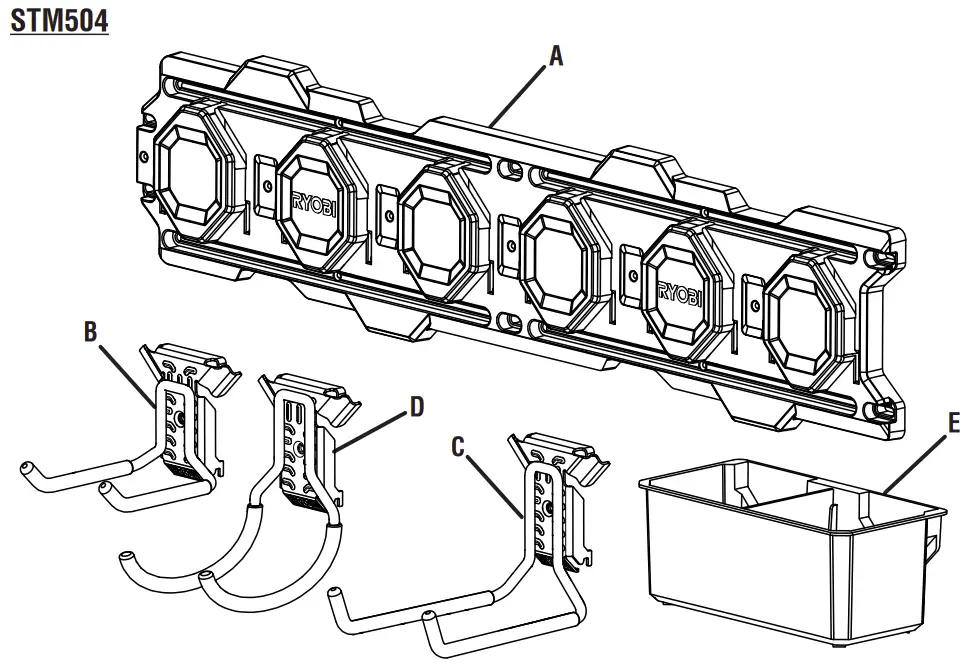 STM504

A

RYOBI

RYOBI

B

D

C

E