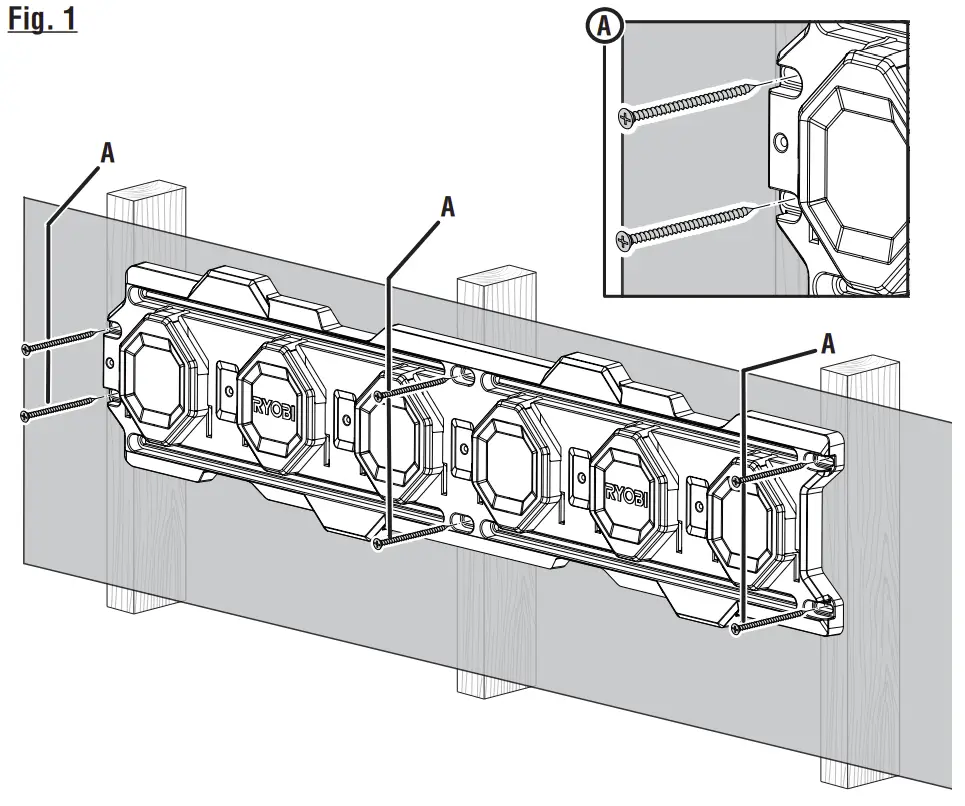 Fig. 1

A

A

A

A

RYOBI

RYOBI