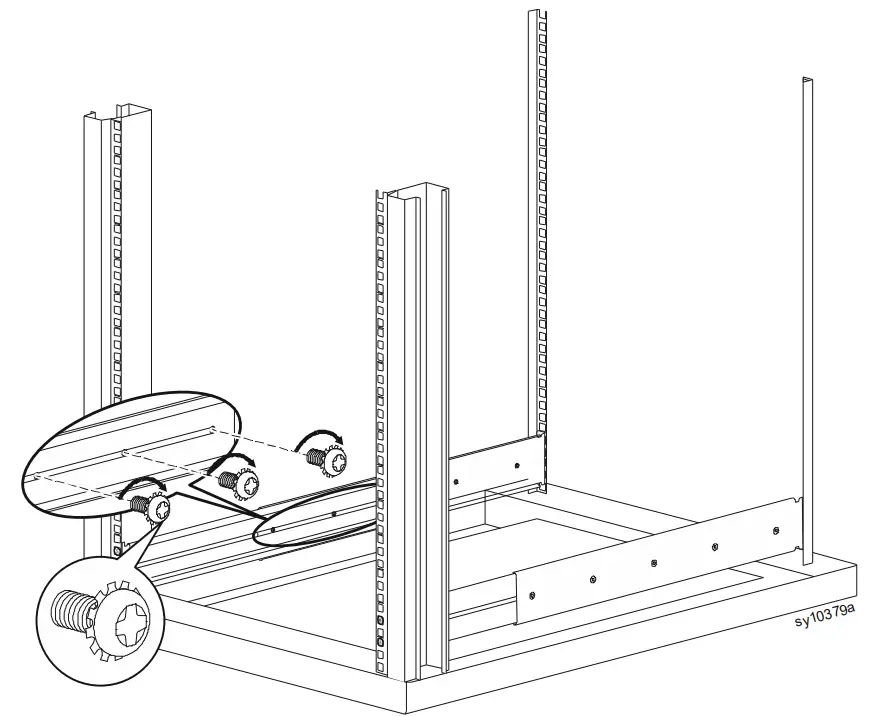 sy10379a