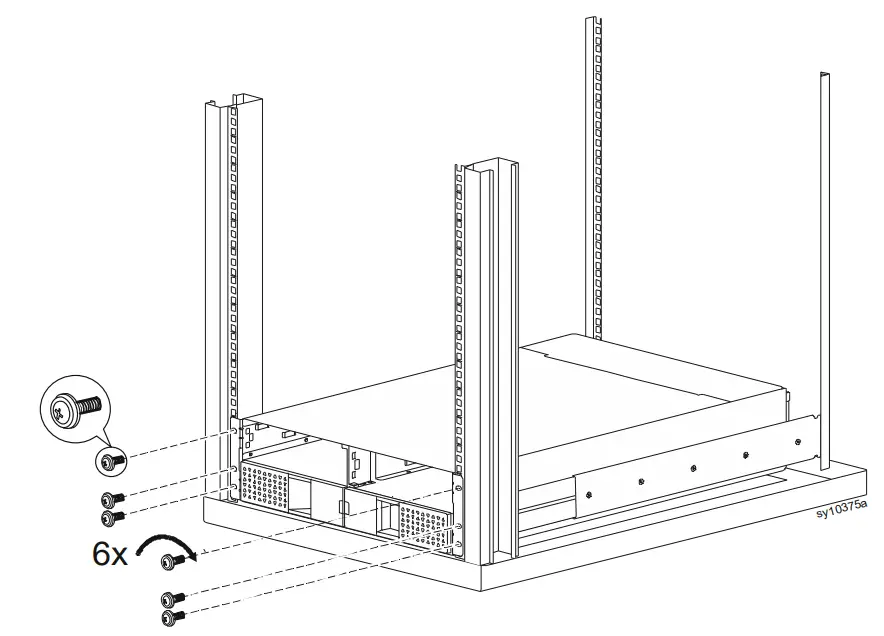 6x

sy10375a