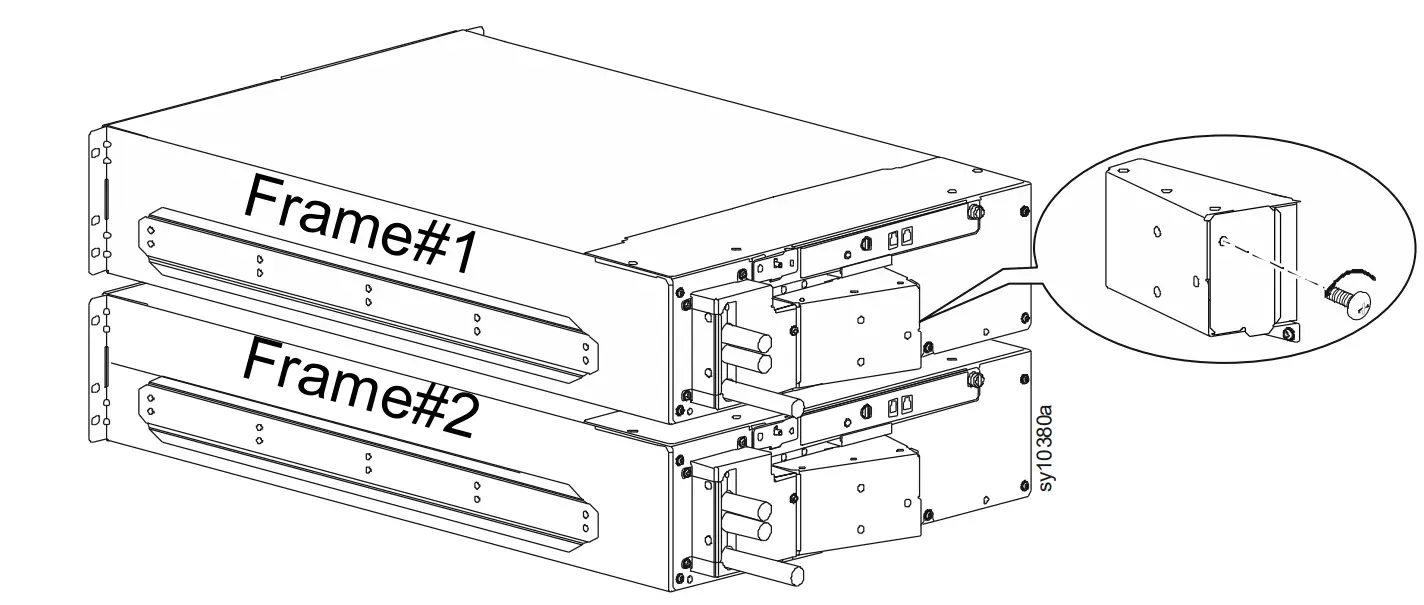 Frame#1

Frame#2

sy10380a