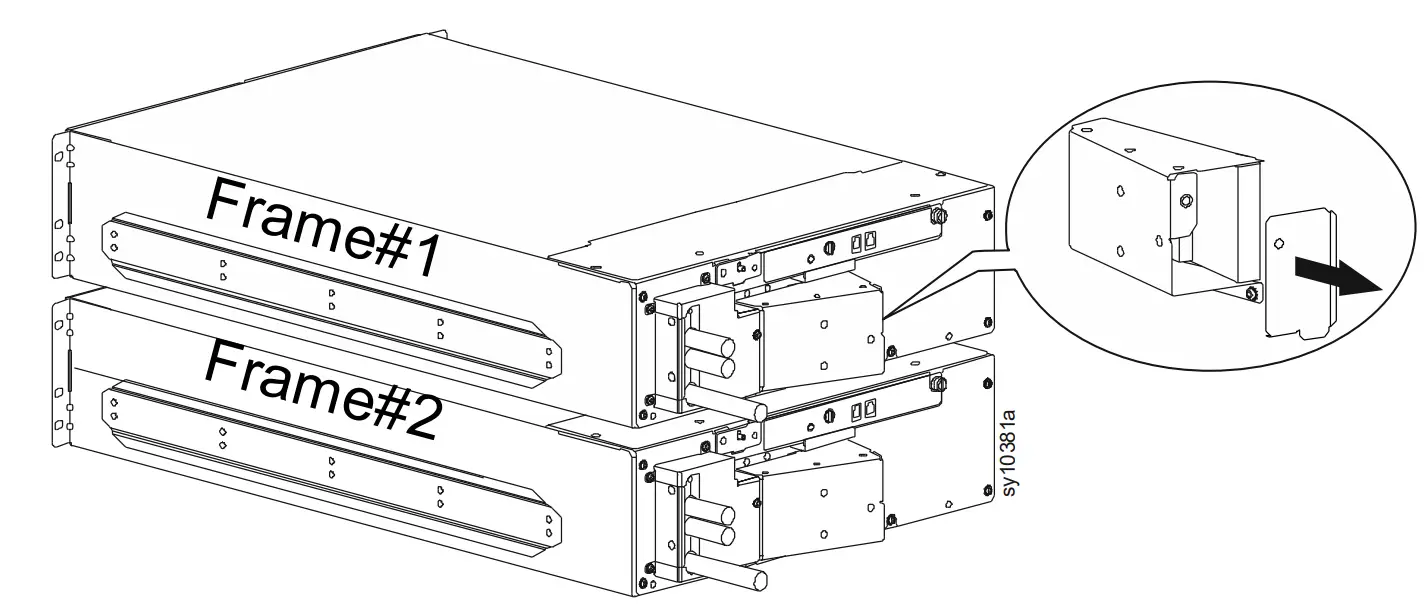 Frame#1

Frame#2

sy10381a