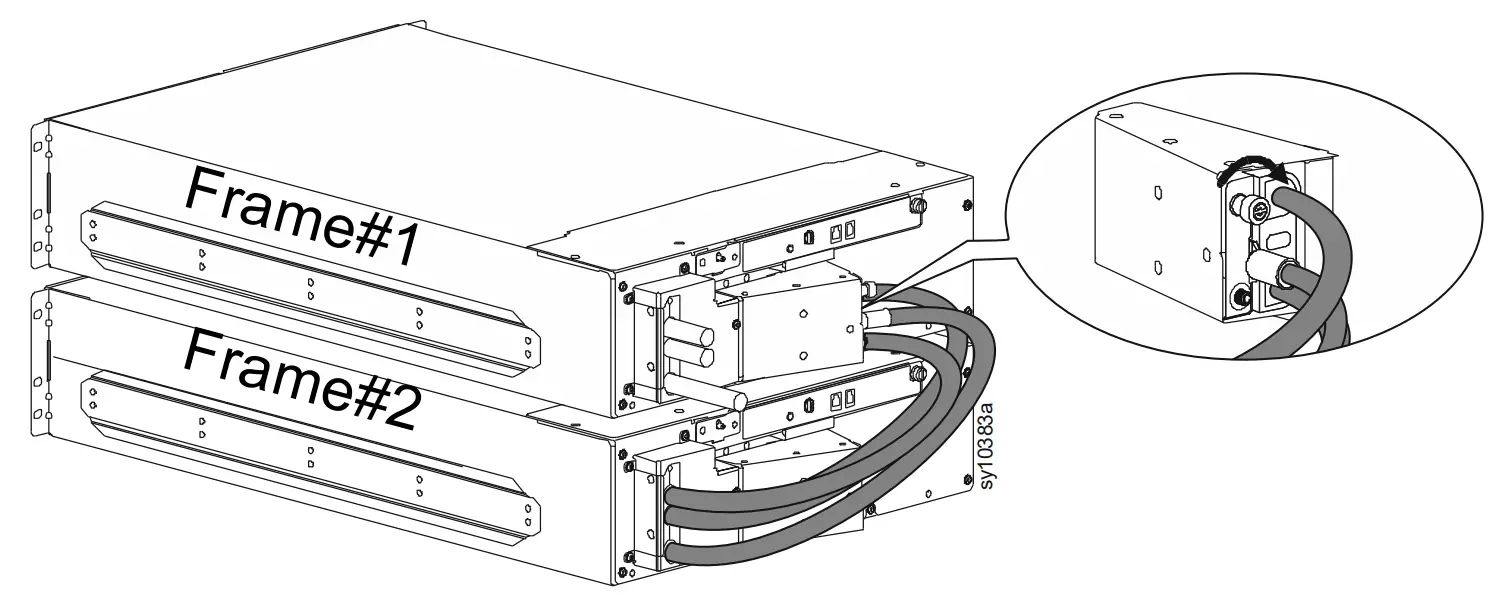 Frame#1
Frame#2
sy10383a