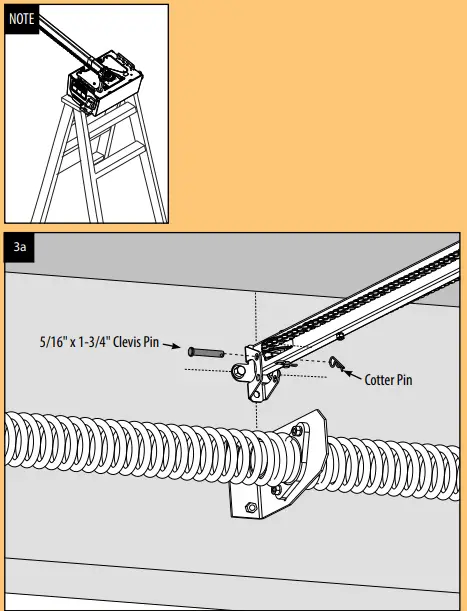 NOTE

3a

5/16" x 1-3/4" Clevis Pin

Cotter Pin