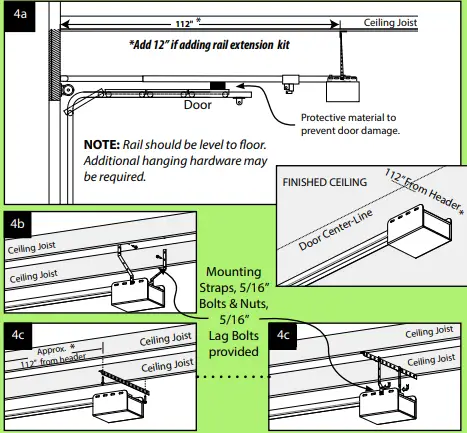 4a

112" *

Ceiling Joist

*Add 12" if adding rail extension kit

Door

Protective material to prevent door damage.

NOTE: Rail should be level to floor. Additional hanging hardware may be required.

FINISHED CEILING

112" From Header *

Door Center-Line

4b

Ceiling Joist

Ceiling Joist

Mounting Straps, 5/16" Bolts & Nuts, 5/16" Lag Bolts provided

4c

Approx. * 112" from header

Ceiling Joist

Ceiling Joist

4c

Ceiling Joist

Ceiling Joist