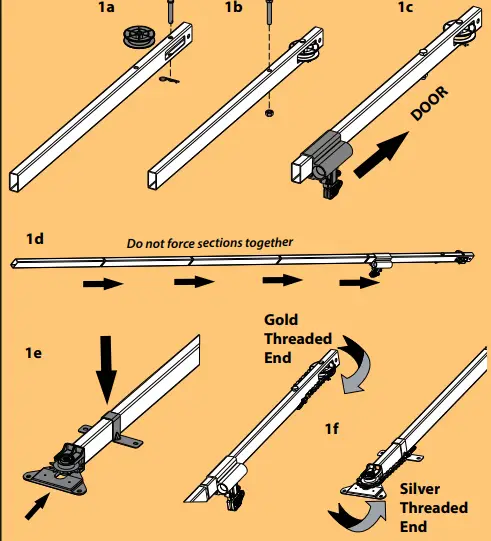 1a

1b

1c

DOOR

1d

Do not force sections together

1e

Gold Threaded End

1f

Silver Threaded End