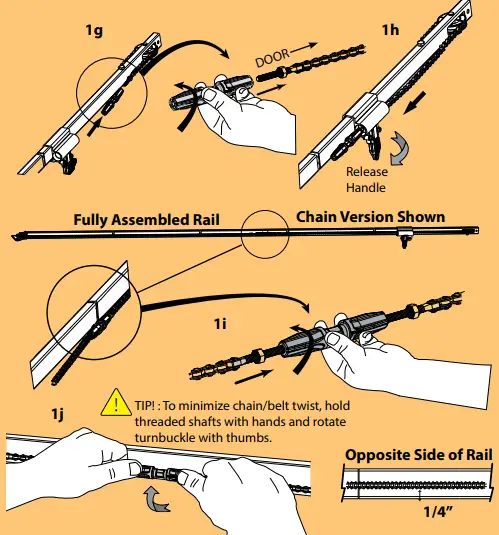 1g

DOOR

1h

Release Handle

Fully Assembled Rail

Chain Version Shown

1i

1j

TIP! : To minimize chain/belt twist, hold threaded shafts with hands and rotate turnbuckle with thumbs.

Opposite Side of Rail

1/4"