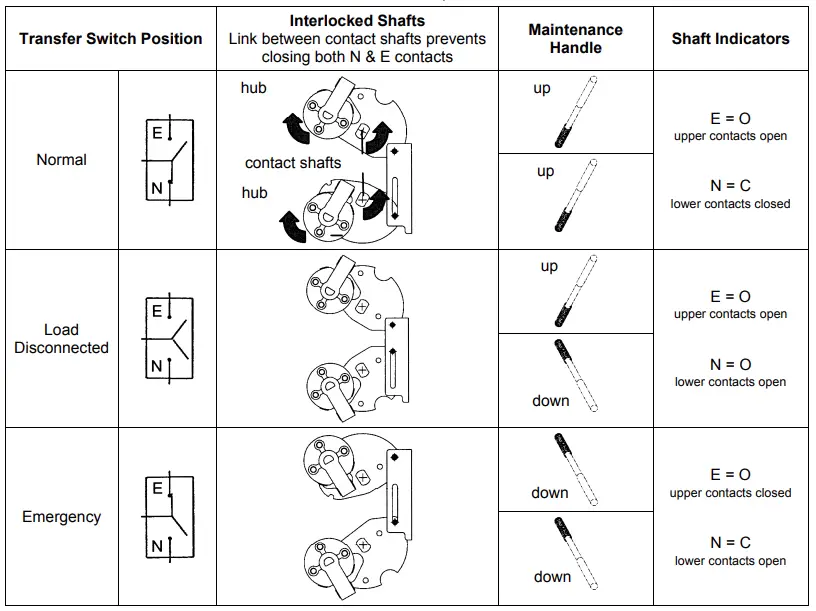 | Transfer Switch Position | | Interlocked Shafts Link between contact shafts prevents closing both N & E contacts | Maintenance Handle | Shaft Indicators |
|---|---|---|---|---|
| Normal | E N | hub contact shafts hub | up | E = O upper contacts open |
| | | | up | N = C lower contacts closed |
| Load Disconnected | E N | | up | E = O upper contacts open |
| | | | down | N = O lower contacts open |
| Emergency | E N | | down | E = O upper contacts closed |
| | | | down | N = C lower contacts open |