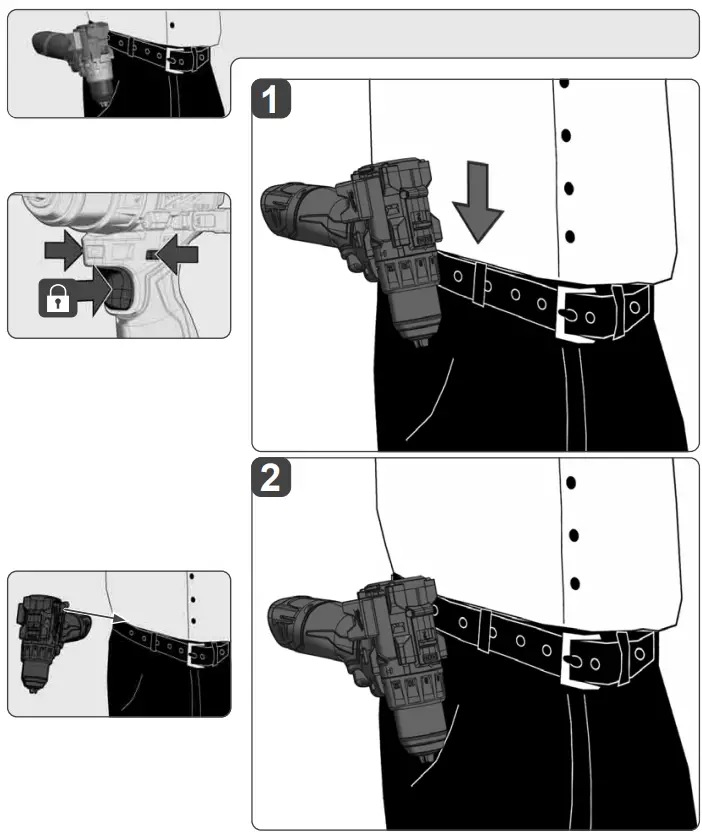 1

2