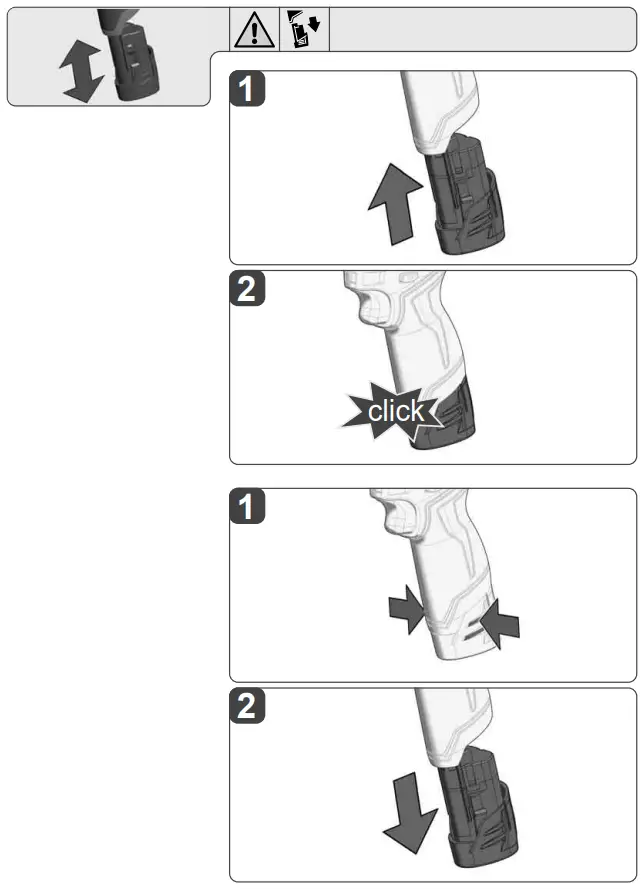 1

2

click

1

2