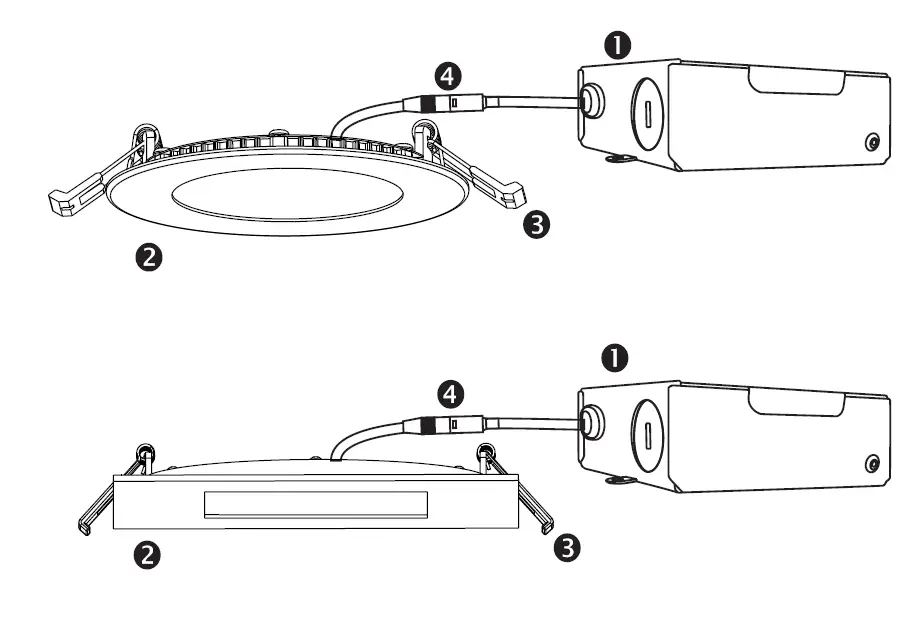 1
4
3
2
1
4
2
3