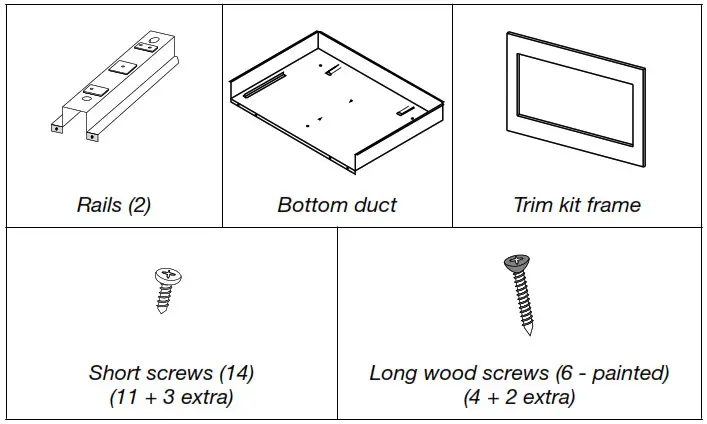 | Rails (2) | Bottom duct | Trim kit frame |
|---|---|---|

| Short screws (14) (11 + 3 extra) | Long wood screws (6 - painted) (4 + 2 extra) |
|---|---|