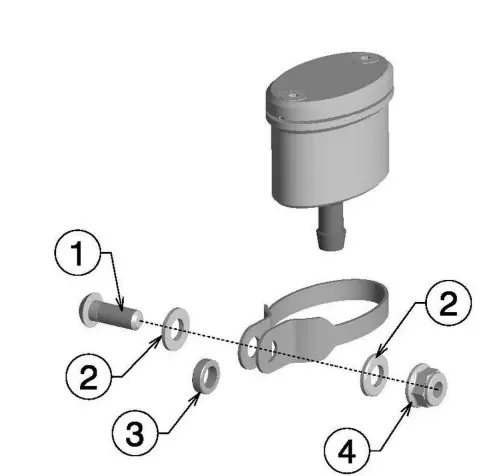 1
2
2
3
4