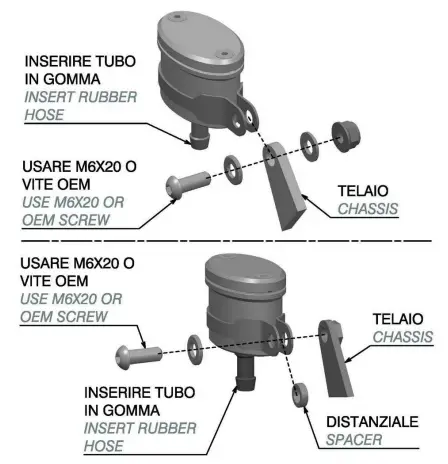 INSERIRE TUBO IN GOMMA
INSERT RUBBER HOSE

USARE M6X20 O VITE OEM
USE M6X20 OR OEM SCREW

TELAIO
CHASSIS

USARE M6X20 O VITE OEM
USE M6X20 OR OEM SCREW

TELAIO
CHASSIS

INSERIRE TUBO IN GOMMA
INSERT RUBBER HOSE

DISTANZIALE
SPACER