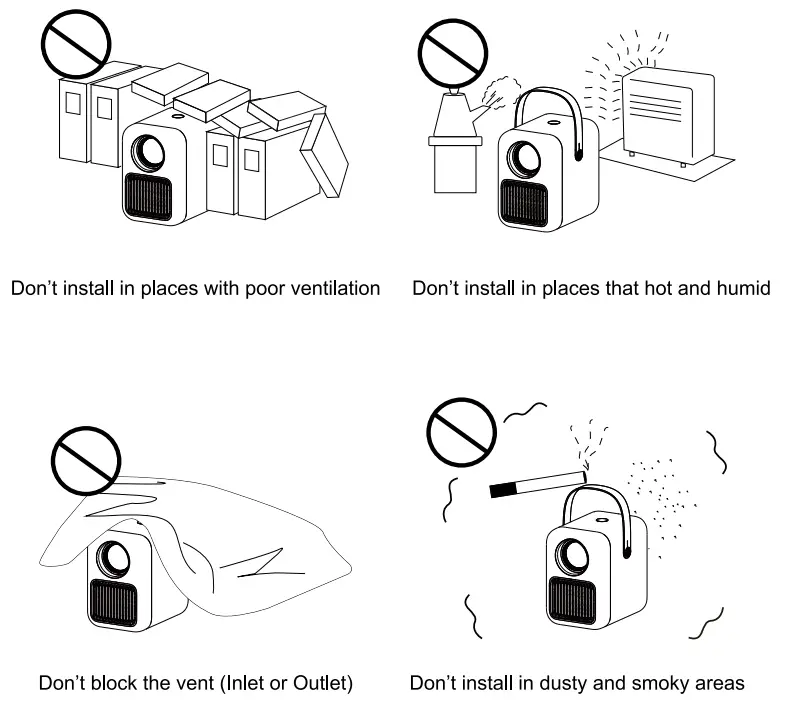 Don’t install in places with poor ventilation

Don’t install in places that hot and humid

Don’t block the vent (Inlet or Outlet)

Don’t install in dusty and smoky areas