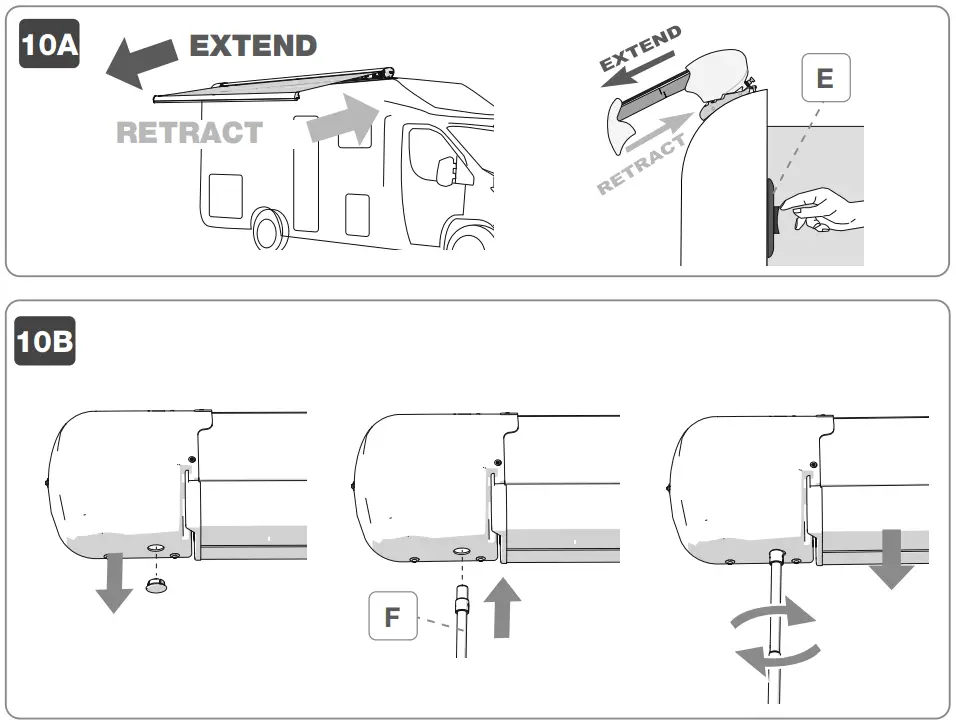 10A

EXTEND

RETRACT

EXTEND

RETRACT

E

10B

F