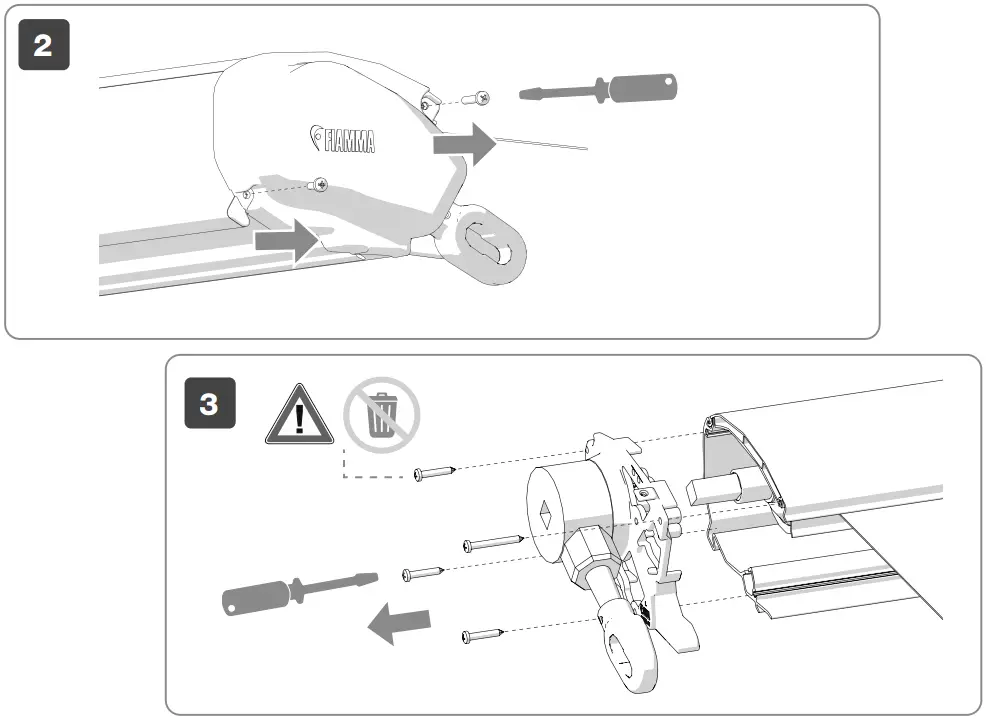 2

FIAMMA

3